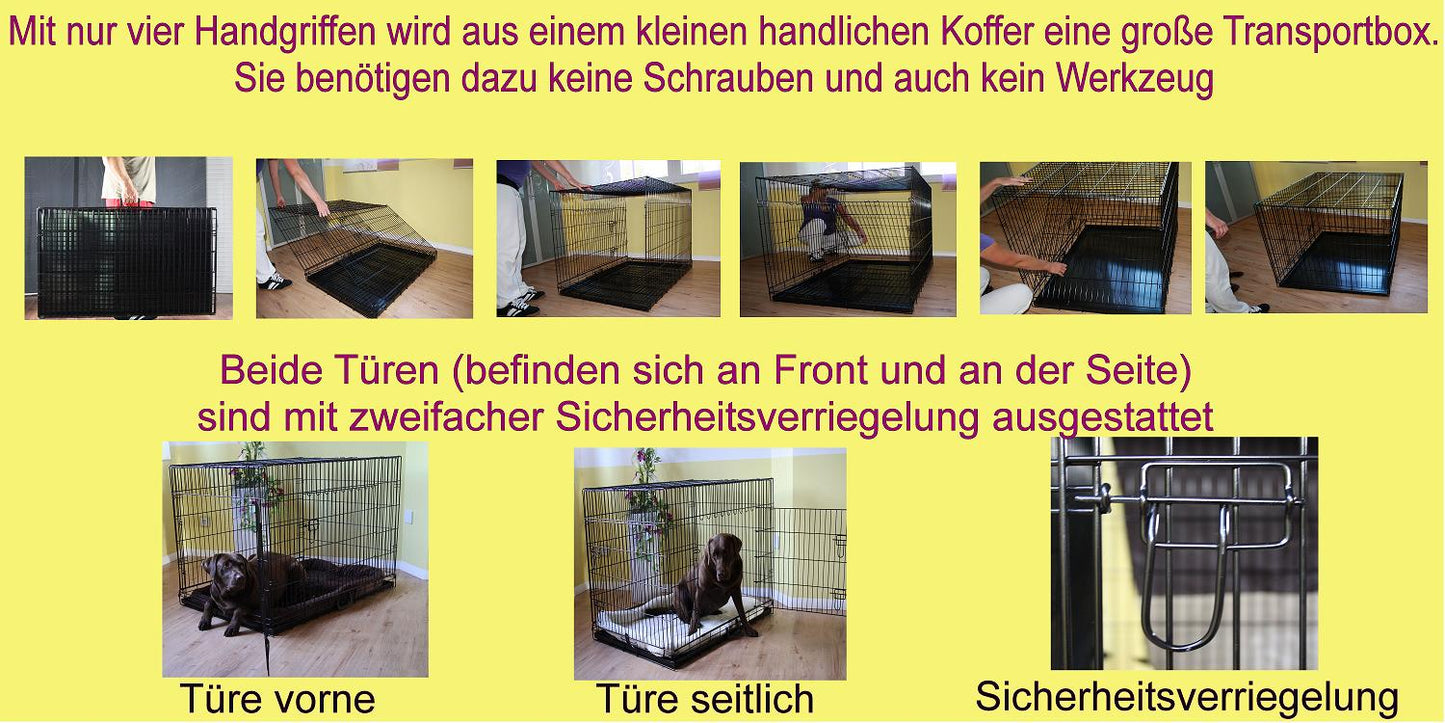 Mit nur vier Handgriffen wird aus einem kleinen handlichen Koffer eine große Transportbox.
Sie benötigen dazu keine Schrauben und auch kein Werkzeug

Beide Türen (befinden sich an Front und an der Seite)
sind mit zweifacher Sicherheitsverriegelung ausgestattet

Türe vorne

Türe seitlich

Sicherheitsverriegelung